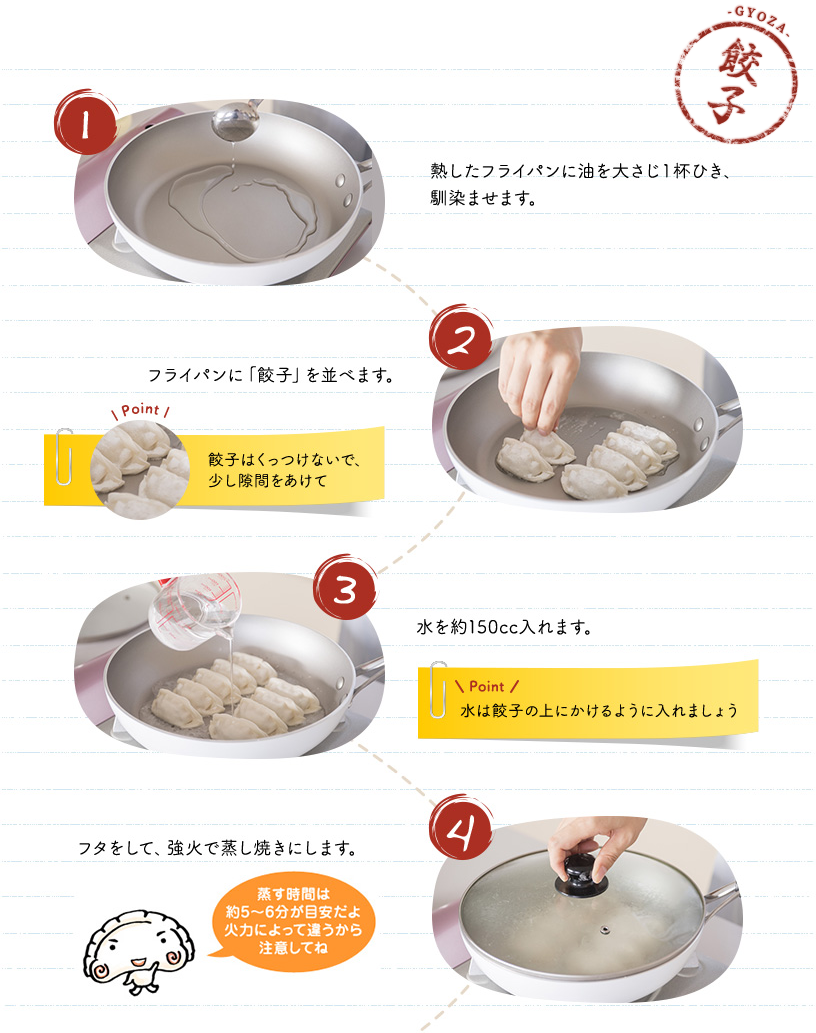 -GYOZA-
餃子

1

熱したフライパンに油を大さじ1杯ひき、馴染ませます。

2

フライパンに「餃子」を並べます。

Point

餃子はくっつけないで、少し隙間をあけて

3

水を約150cc入れます。

Point

水は餃子の上にかけるように入れましょう

4

フタをして、強火で蒸し焼きにします。

蒸す時間は約5～6分が目安だよ 火力によって違うから注意してね